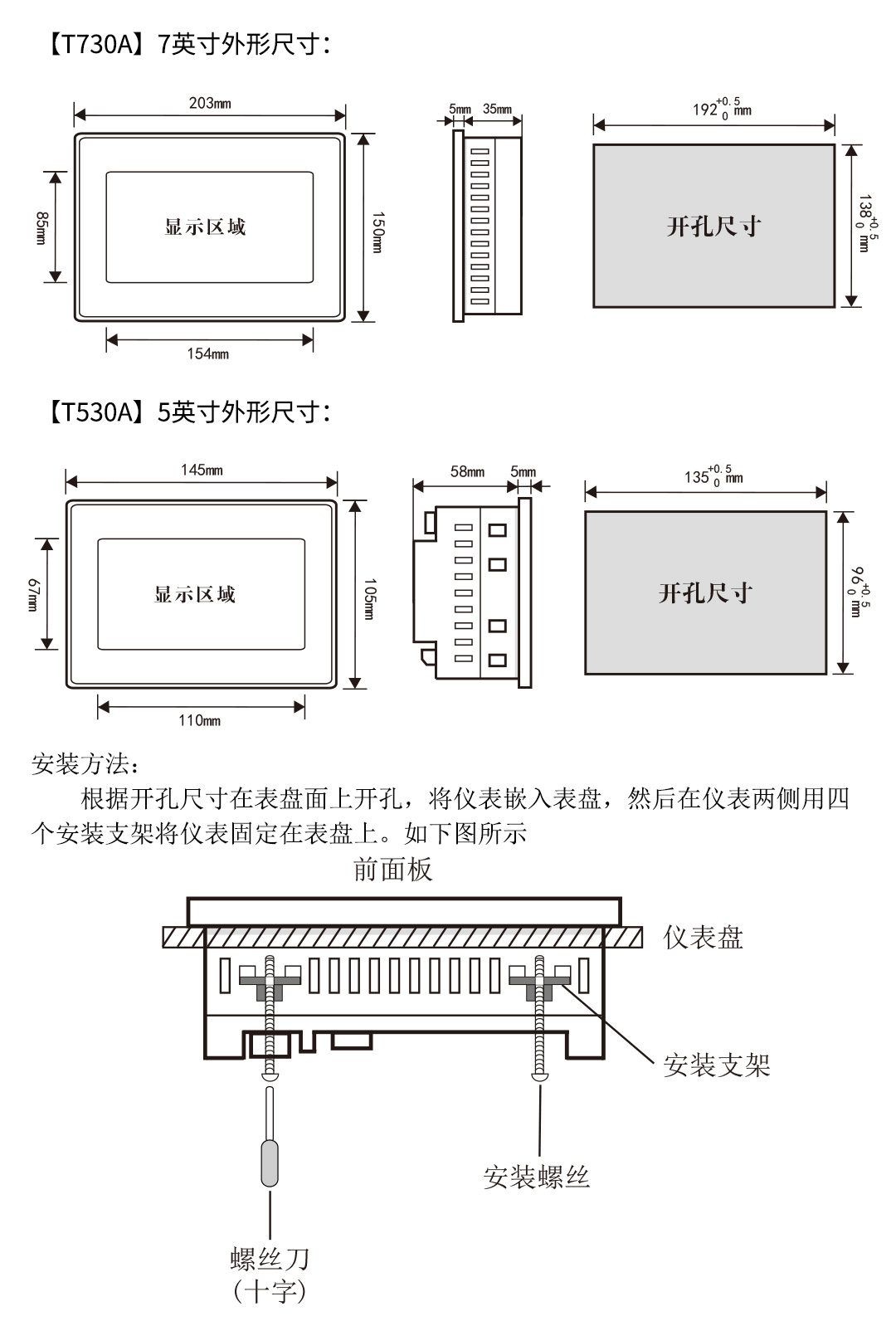 【T730A】7英寸外形尺寸：

203mm

85mm

显示区域

150mm

154mm

5mm 35mm

$192^{+0.5}_{0}$ mm

开孔尺寸

$138^{+0.5}_{0}$ mm

【T530A】5英寸外形尺寸：

145mm

67mm

显示区域

105mm

110mm

58mm 5mm

$135^{+0.5}_{0}$ mm

开孔尺寸

$96^{+0.5}_{0}$ mm

安装方法：

根据开孔尺寸在表盘面上开孔，将仪表嵌入表盘，然后在仪表两侧用四个安装支架将仪表固定在表盘上。如下图所示

前面板

仪表盘

安装支架

安装螺丝

螺丝刀
（十字）